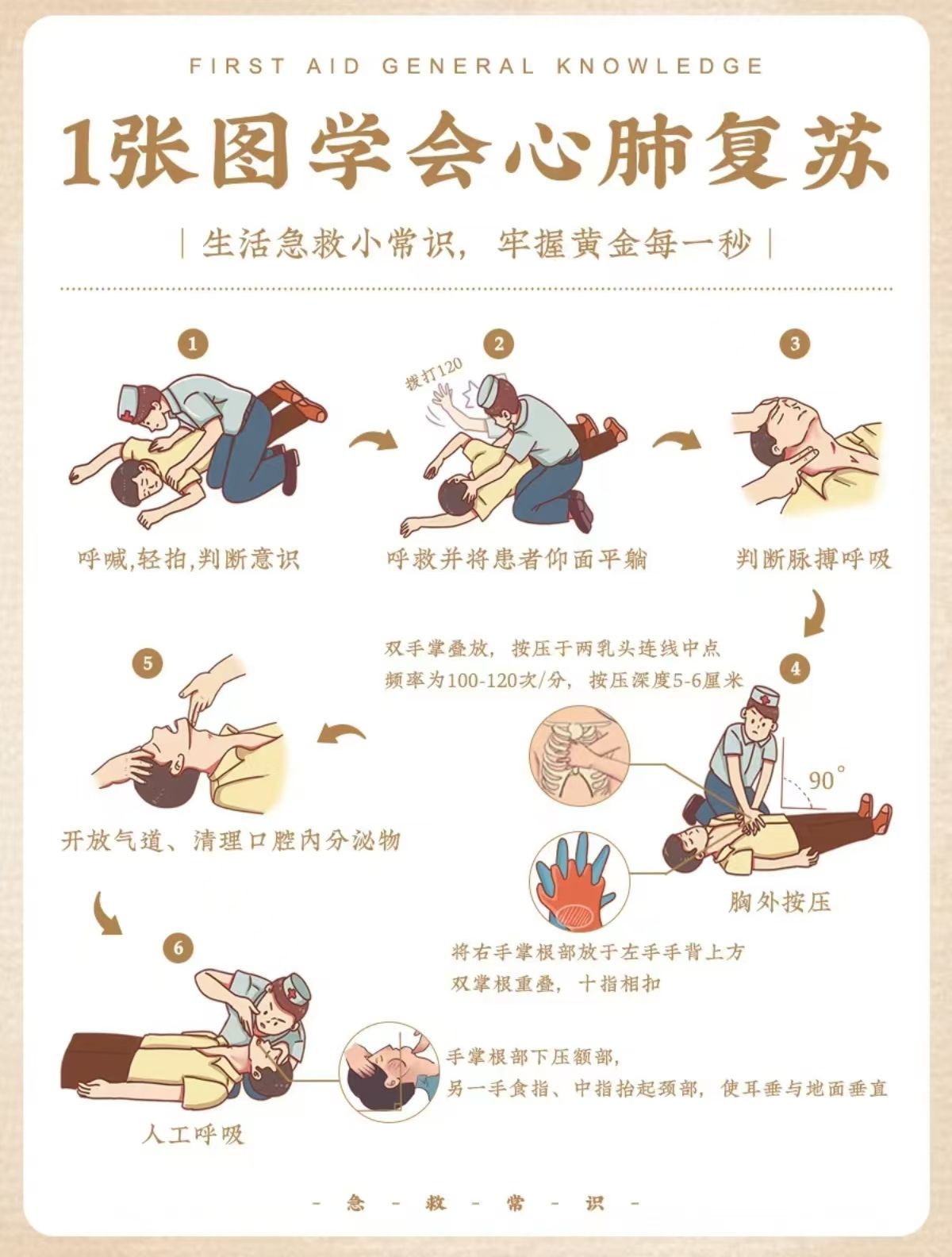 FIRST AID GENERAL KNOWLEDGE

1张图学会心肺复苏

| 生活急救小常识，牢握黄金每一秒 |

1

呼喊,轻拍,判断意识

2

拨打120

呼救并将患者仰面平躺

3

判断脉搏呼吸

双手掌叠放，按压于两乳头连线中点
频率为100-120次/分，按压深度5-6厘米

4

90°

胸外按压

将右手掌根部放于左手手背上方
双掌根重叠，十指相扣

5

开放气道、清理口腔内分泌物

6

人工呼吸

手掌根部下压额部，
另一手食指、中指抬起颈部，使耳垂与地面垂直

- 急 - 救 - 常 - 识 -